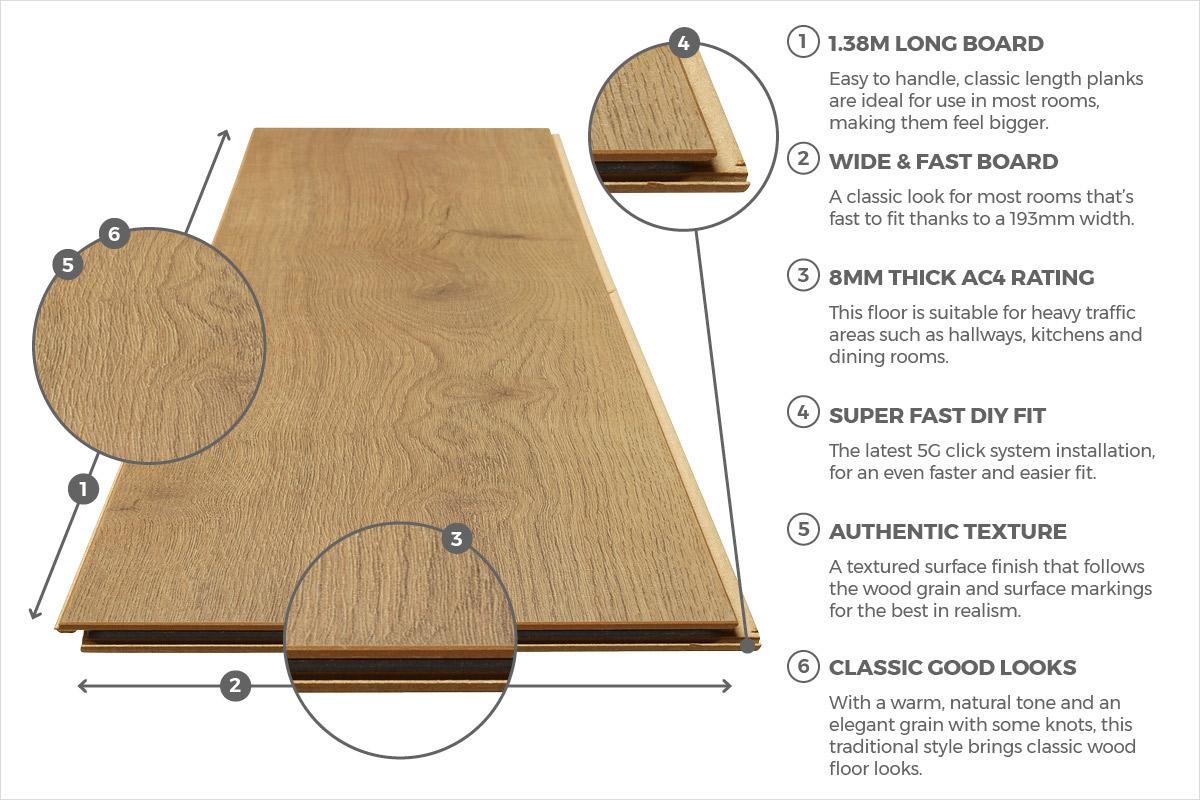 4

6

5

1

3

2

1 1.38M LONG BOARD

Easy to handle, classic length planks are ideal for use in most rooms, making them feel bigger.

2 WIDE & FAST BOARD

A classic look for most rooms that's fast to fit thanks to a 193mm width.

3 8MM THICK AC4 RATING

This floor is suitable for heavy traffic areas such as hallways, kitchens and dining rooms.

4 SUPER FAST DIY FIT

The latest 5G click system installation, for an even faster and easier fit.

5 AUTHENTIC TEXTURE

A textured surface finish that follows the wood grain and surface markings for the best in realism.

6 CLASSIC GOOD LOOKS

With a warm, natural tone and an elegant grain with some knots, this traditional style brings classic wood floor looks.