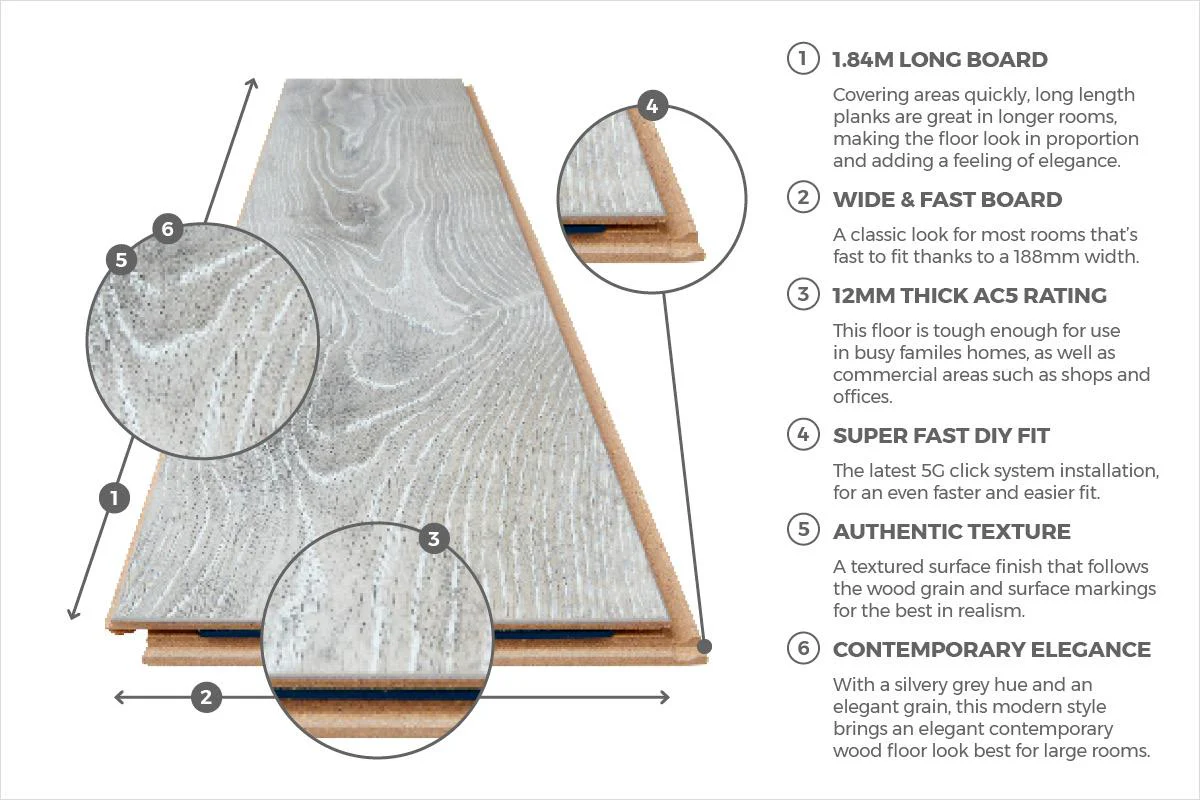 6
5
4
1
3
2

1 1.84M LONG BOARD

Covering areas quickly, long length planks are great in longer rooms, making the floor look in proportion and adding a feeling of elegance.

2 WIDE & FAST BOARD

A classic look for most rooms that's fast to fit thanks to a 188mm width.

3 12MM THICK AC5 RATING

This floor is tough enough for use in busy familes homes, as well as commercial areas such as shops and offices.

4 SUPER FAST DIY FIT

The latest 5G click system installation, for an even faster and easier fit.

5 AUTHENTIC TEXTURE

A textured surface finish that follows the wood grain and surface markings for the best in realism.

6 CONTEMPORARY ELEGANCE

With a silvery grey hue and an elegant grain, this modern style brings an elegant contemporary wood floor look best for large rooms.