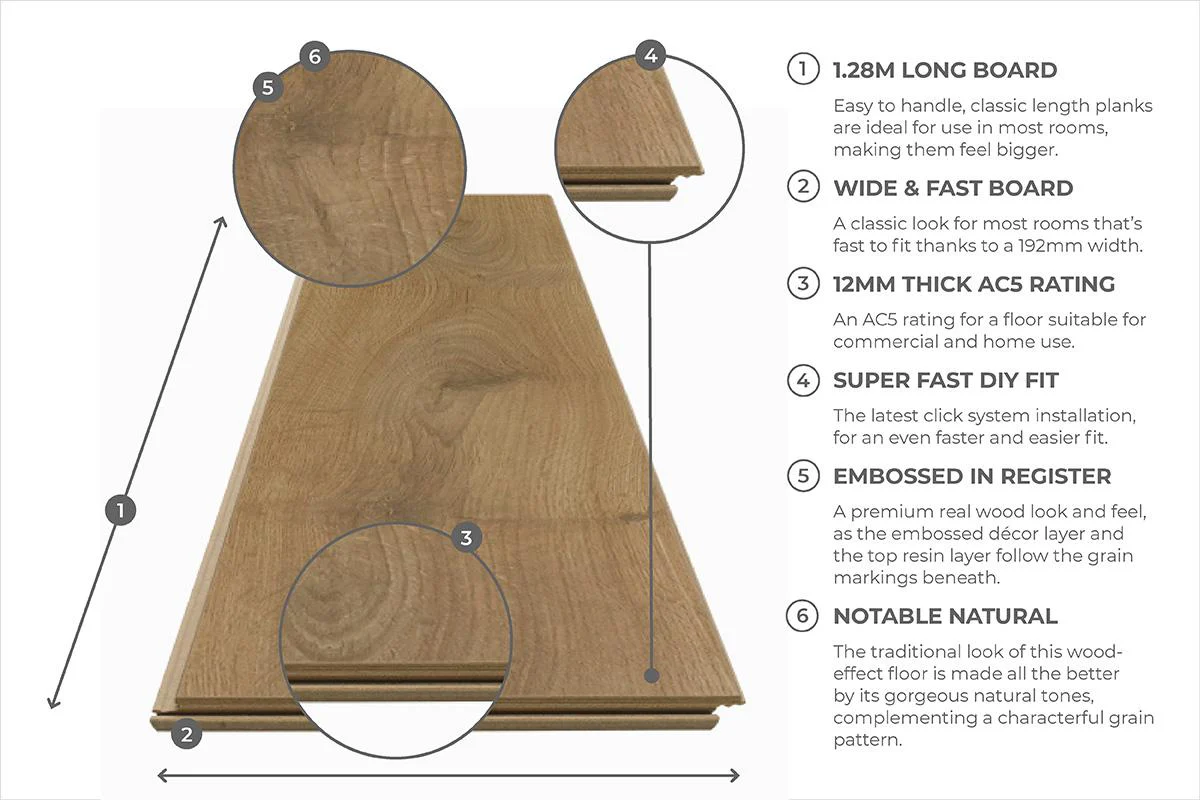 6
5
4
1
3
2

1 1.28M LONG BOARD
Easy to handle, classic length planks are ideal for use in most rooms, making them feel bigger.

2 WIDE & FAST BOARD
A classic look for most rooms that's fast to fit thanks to a 192mm width.

3 12MM THICK AC5 RATING
An AC5 rating for a floor suitable for commercial and home use.

4 SUPER FAST DIY FIT
The latest click system installation, for an even faster and easier fit.

5 EMBOSSED IN REGISTER
A premium real wood look and feel, as the embossed décor layer and the top resin layer follow the grain markings beneath.

6 NOTABLE NATURAL
The traditional look of this wood-effect floor is made all the better by its gorgeous natural tones, complementing a characterful grain pattern.