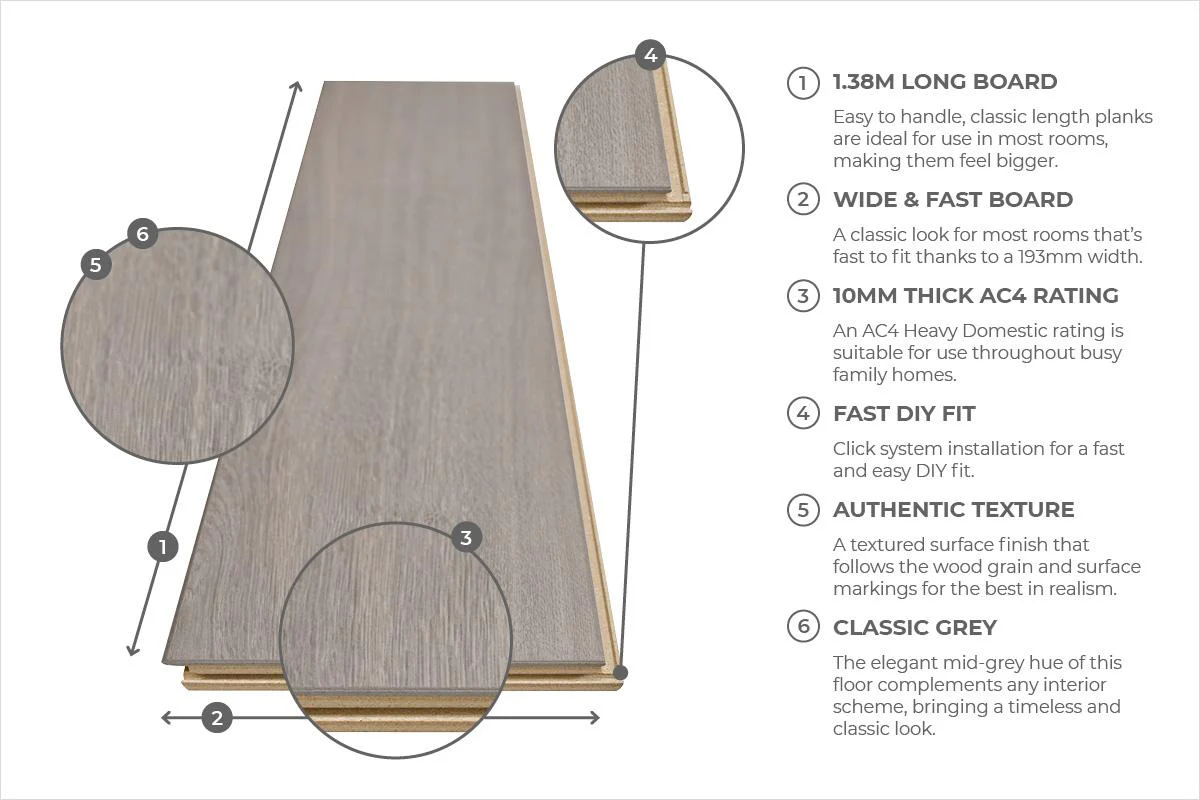 4

6

5

1

3

2

1 1.38M LONG BOARD

Easy to handle, classic length planks are ideal for use in most rooms, making them feel bigger.

2 WIDE & FAST BOARD

A classic look for most rooms that's fast to fit thanks to a 193mm width.

3 10MM THICK AC4 RATING

An AC4 Heavy Domestic rating is suitable for use throughout busy family homes.

4 FAST DIY FIT

Click system installation for a fast and easy DIY fit.

5 AUTHENTIC TEXTURE

A textured surface finish that follows the wood grain and surface markings for the best in realism.

6 CLASSIC GREY

The elegant mid-grey hue of this floor complements any interior scheme, bringing a timeless and classic look.