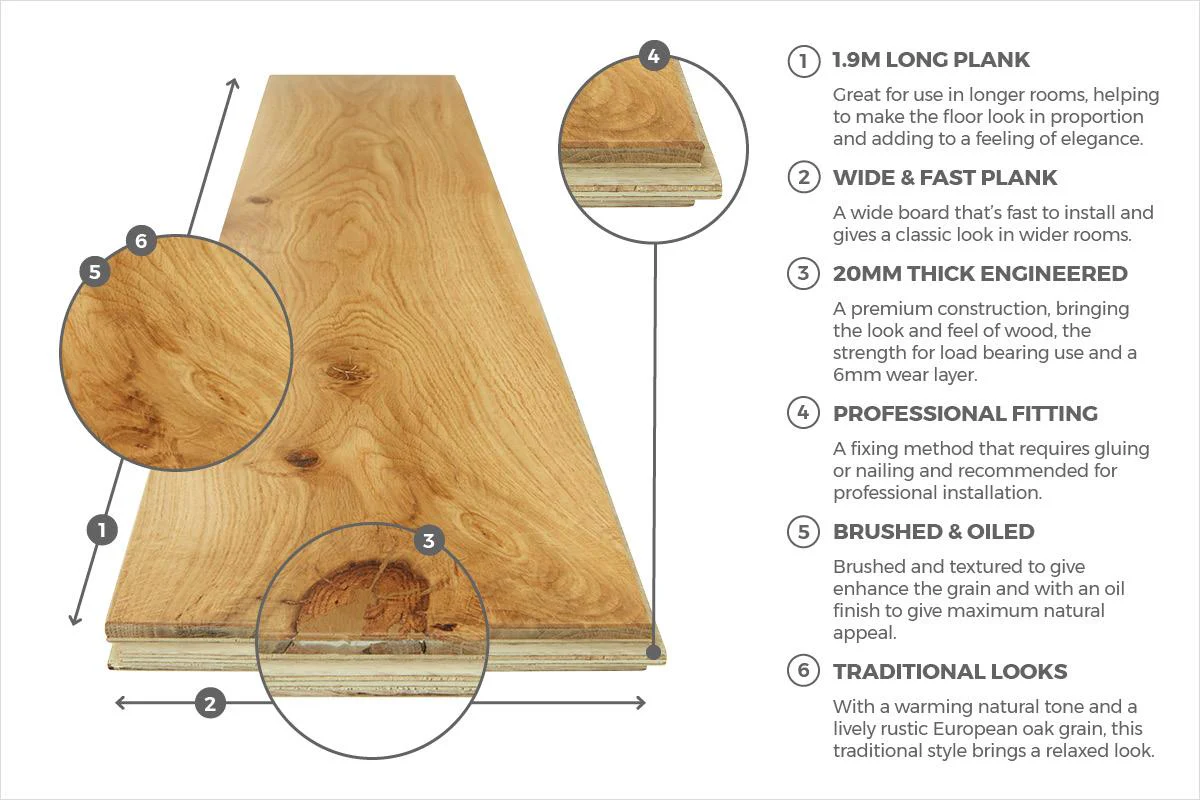 4

6

5

1

3

2

1 1.9M LONG PLANK

Great for use in longer rooms, helping to make the floor look in proportion and adding to a feeling of elegance.

2 WIDE & FAST PLANK

A wide board that's fast to install and gives a classic look in wider rooms.

3 20MM THICK ENGINEERED

A premium construction, bringing the look and feel of wood, the strength for load bearing use and a 6mm wear layer.

4 PROFESSIONAL FITTING

A fixing method that requires gluing or nailing and recommended for professional installation.

5 BRUSHED & OILED

Brushed and textured to give enhance the grain and with an oil finish to give maximum natural appeal.

6 TRADITIONAL LOOKS

With a warming natural tone and a lively rustic European oak grain, this traditional style brings a relaxed look.